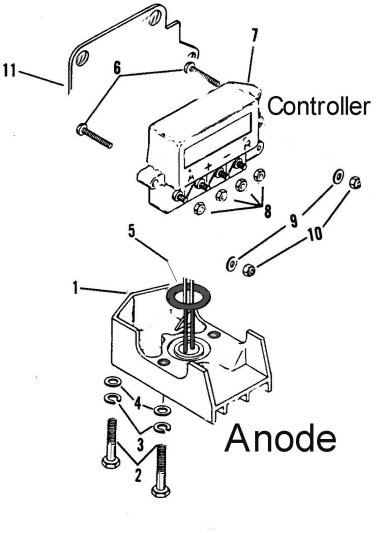 11
6
7
Controller
A
+
−
R
8
9
10
5
1
4
3
2
Anode